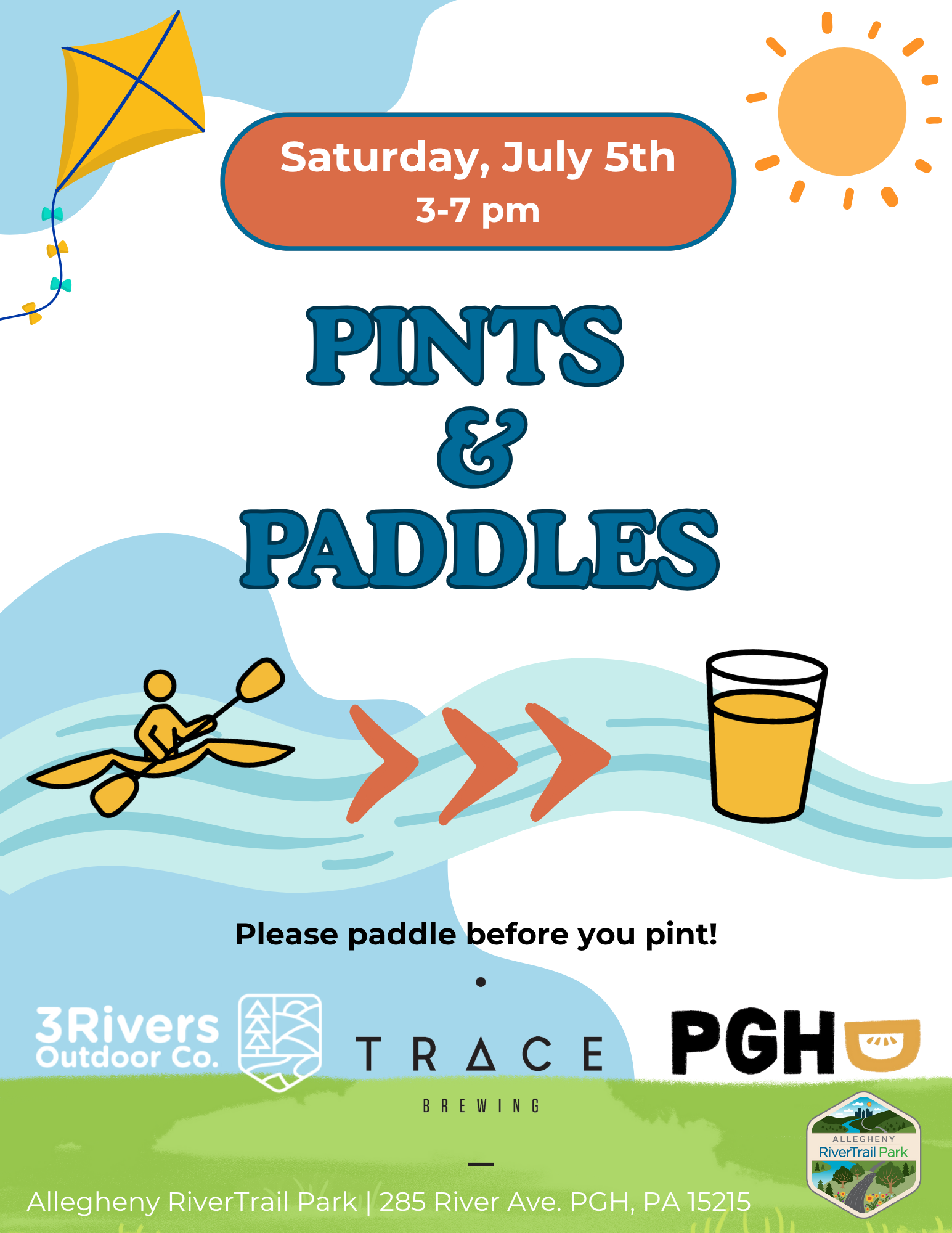 Saturday, July 5th
3-7 pm

PINTS
&
PADDLES

Please paddle before you pint!

3Rivers Outdoor Co.

TRACE
BREWING

PGH

ALLEGHENY
RiverTrail Park

Allegheny RiverTrail Park | 285 River Ave. PGH, PA 15215